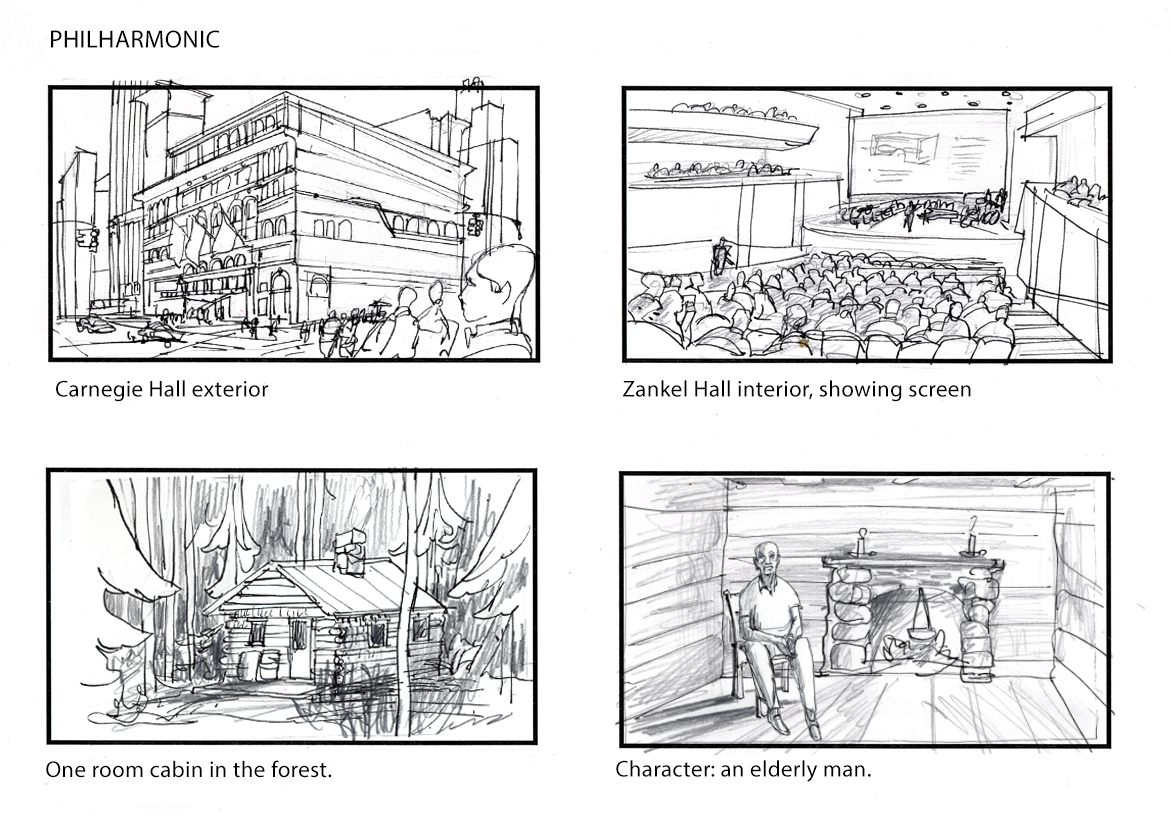 PHILHARMONIC

Carnegie Hall exterior

Zankel Hall interior, showing screen

One room cabin in the forest.

Character: an elderly man.