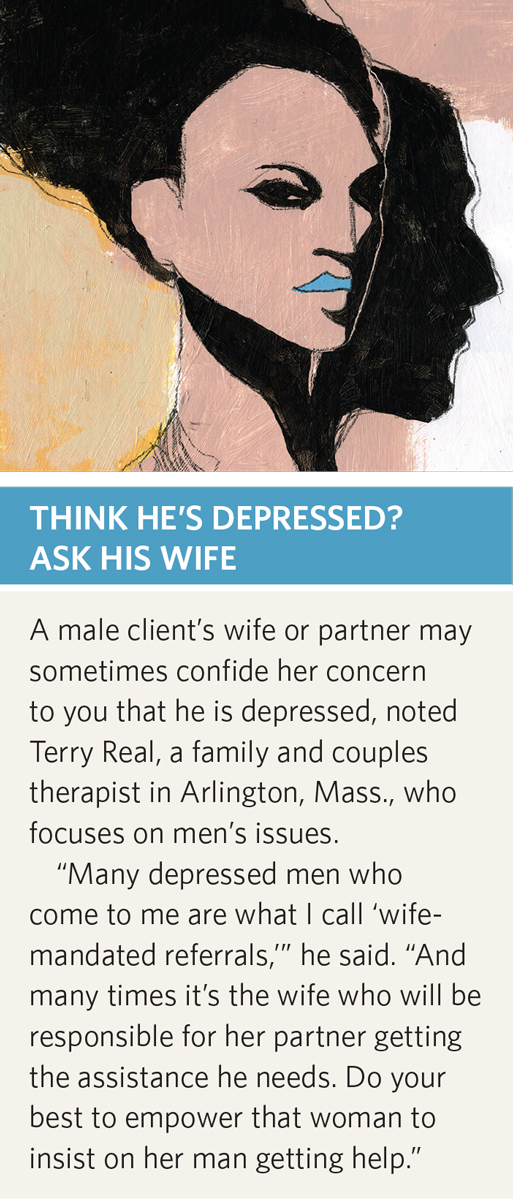 THINK HE'S DEPRESSED? ASK HIS WIFE

A male client's wife or partner may sometimes confide her concern to you that he is depressed, noted Terry Real, a family and couples therapist in Arlington, Mass., who focuses on men's issues.

"Many depressed men who come to me are what I call 'wife-mandated referrals,'" he said. "And many times it's the wife who will be responsible for her partner getting the assistance he needs. Do your best to empower that woman to insist on her man getting help."